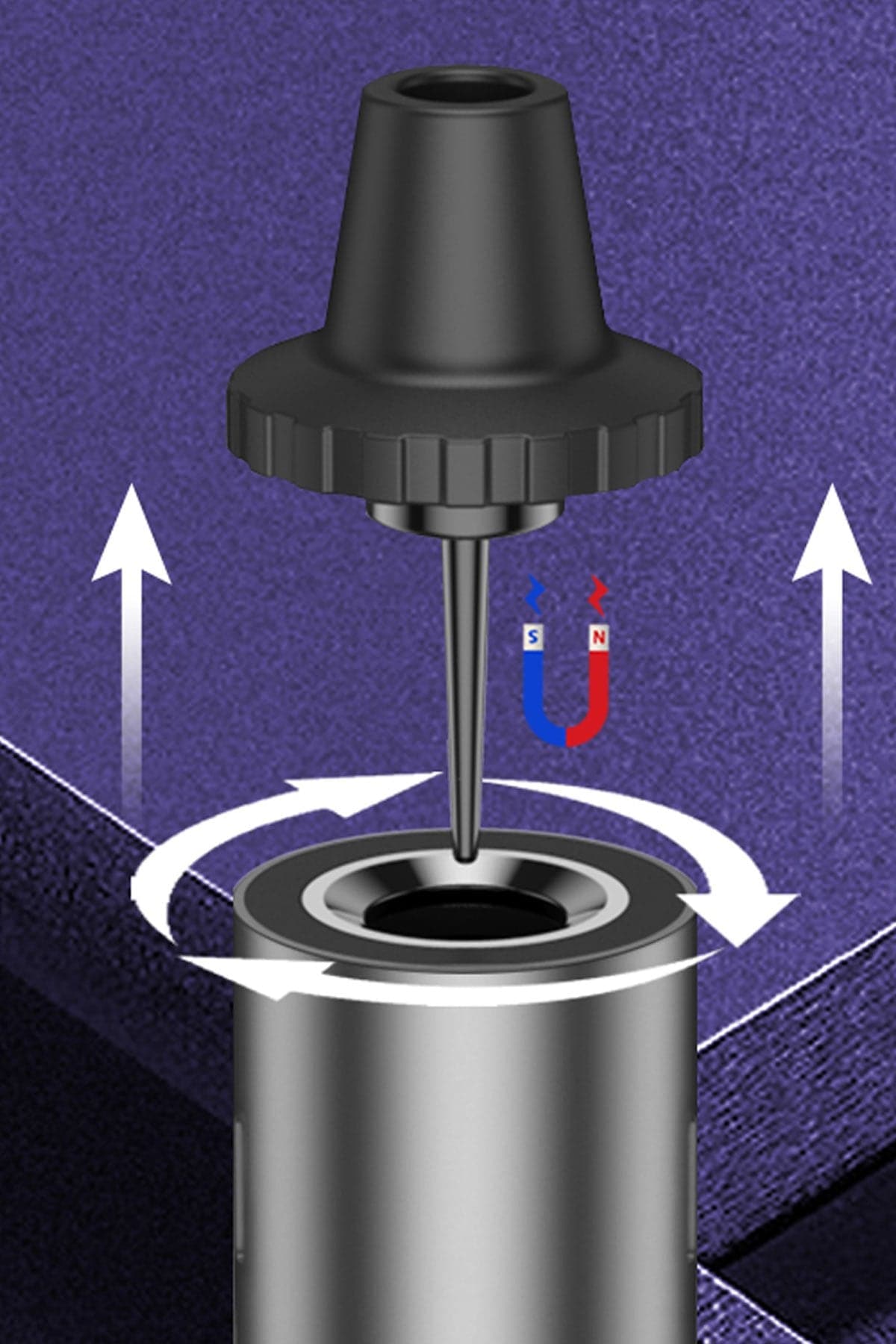 S N